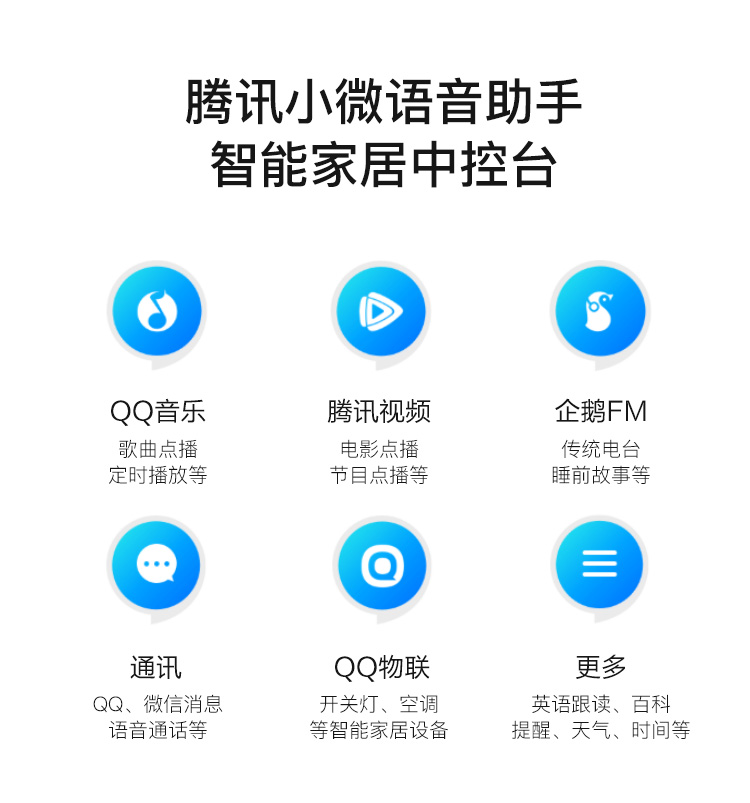 腾讯小微语音助手
智能家居中控台

QQ音乐
歌曲点播
定时播放等

腾讯视频
电影点播
节目点播等

企鹅FM
传统电台
睡前故事等

通讯
QQ、微信消息
语音通话等

QQ物联
开关灯、空调
等智能家居设备

更多
英语跟读、百科
提醒、天气、时间等