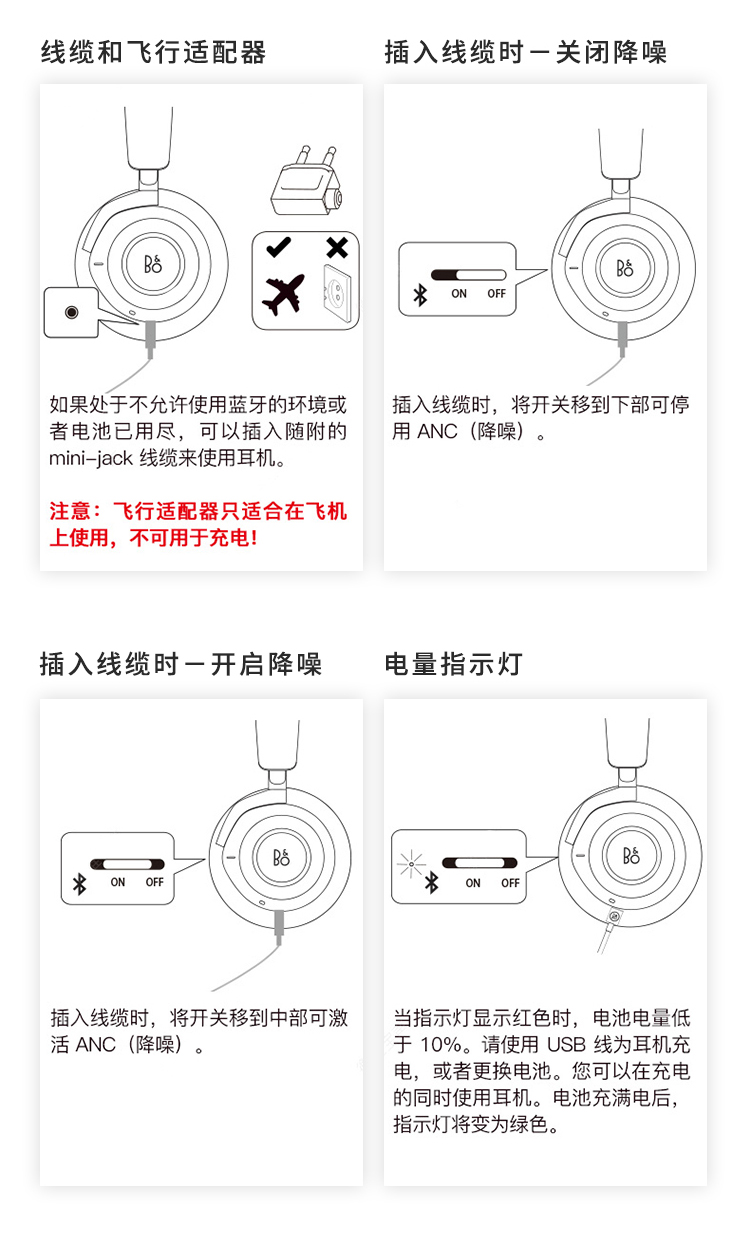 线缆和飞行适配器

B&O

如果处于不允许使用蓝牙的环境或者电池已用尽，可以插入随附的 mini-jack 线缆来使用耳机。

注意：飞行适配器只适合在飞机上使用，不可用于充电！

插入线缆时－关闭降噪

ON OFF

B&O

插入线缆时，将开关移到下部可停用 ANC（降噪）。

插入线缆时－开启降噪

ON OFF

B&O

插入线缆时，将开关移到中部可激活 ANC（降噪）。

电量指示灯

ON OFF

B&O

当指示灯显示红色时，电池电量低于 10%。请使用 USB 线为耳机充电，或者更换电池。您可以在充电的同时使用耳机。电池充满电后，指示灯将变为绿色。