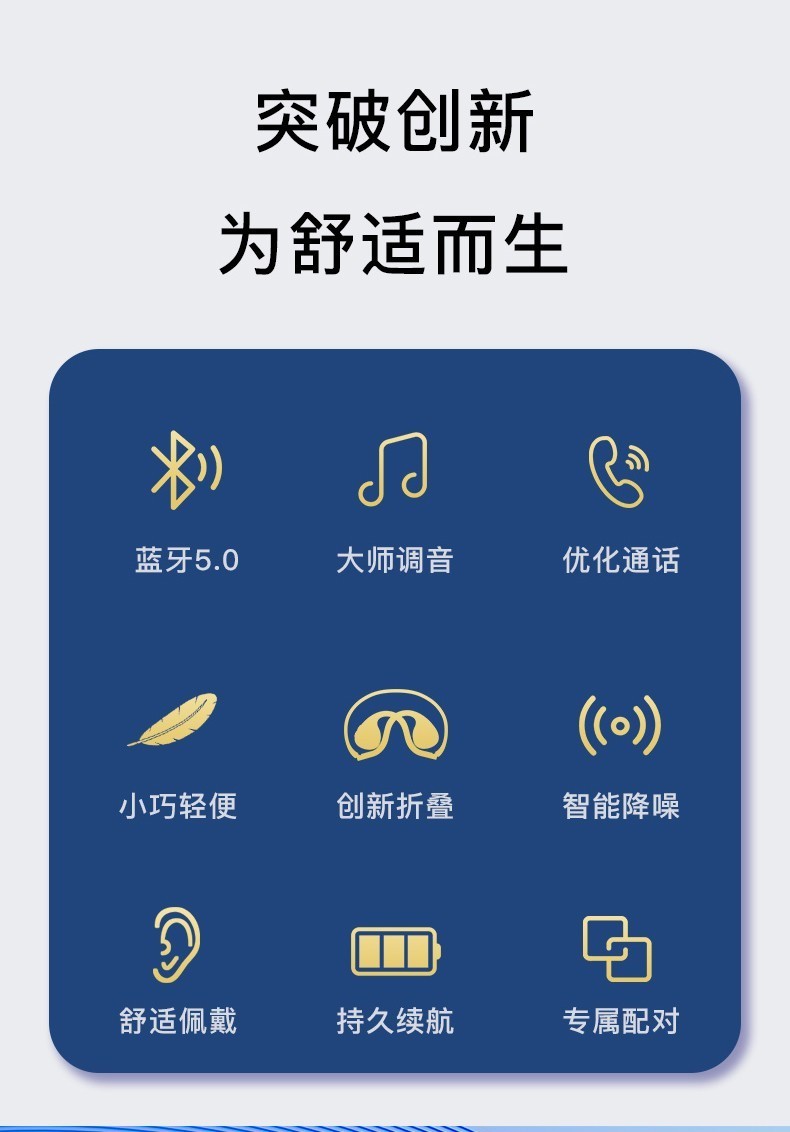 突破创新

为舒适而生

蓝牙5.0

大师调音

优化通话

小巧轻便

创新折叠

智能降噪

舒适佩戴

持久续航

专属配对