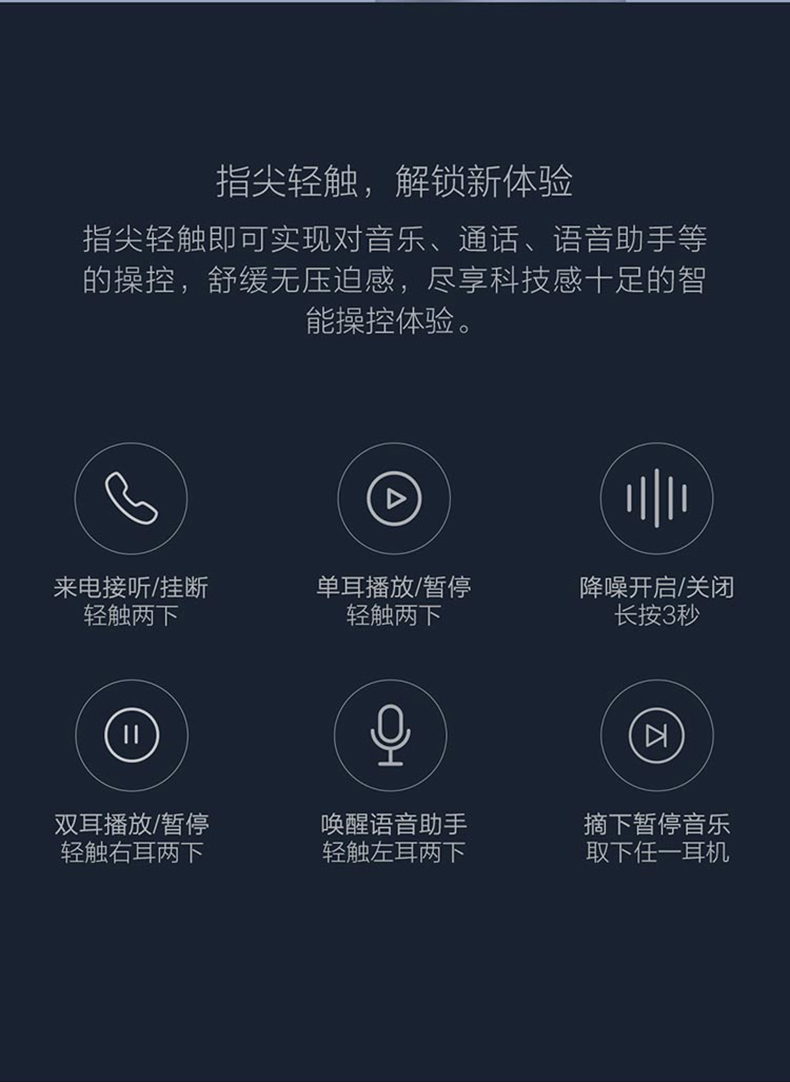 指尖轻触，解锁新体验

指尖轻触即可实现对音乐、通话、语音助手等的操控，舒缓无压迫感，尽享科技感十足的智能操控体验。

来电接听/挂断
轻触两下

单耳播放/暂停
轻触两下

降噪开启/关闭
长按3秒

双耳播放/暂停
轻触右耳两下

唤醒语音助手
轻触左耳两下

摘下暂停音乐
取下任一耳机